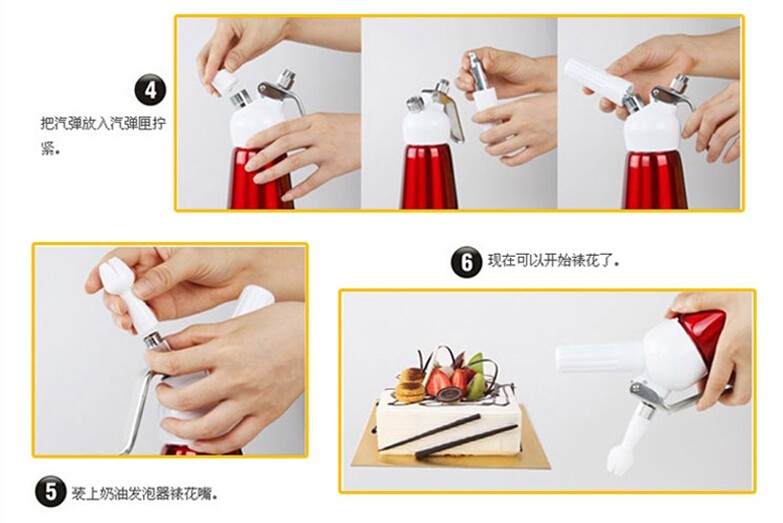 4
把汽弹放入汽弹匣拧紧。

6
现在可以开始裱花了。

5
装上奶油发泡器裱花嘴。